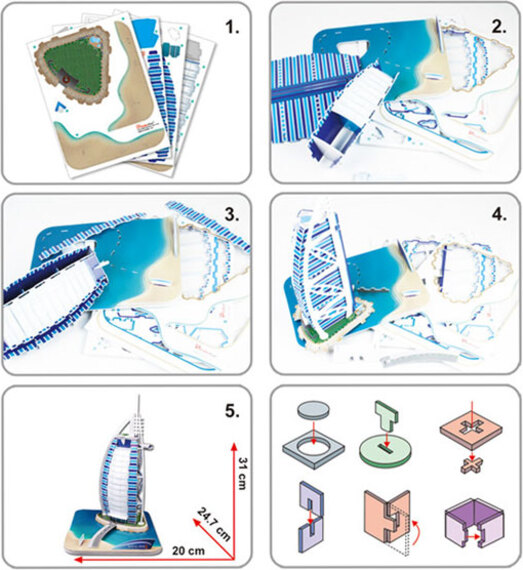 1.

2.

3.

4.

5.

31 cm

24.7 cm

20 cm