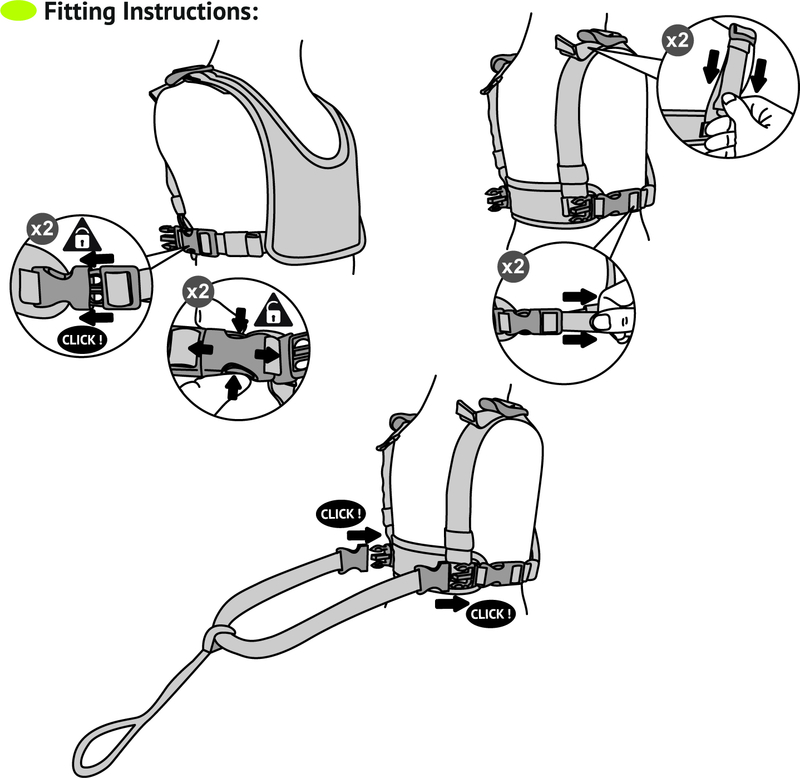 Fitting Instructions:

x2

CLICK !

x2

x2

x2

CLICK !

CLICK !