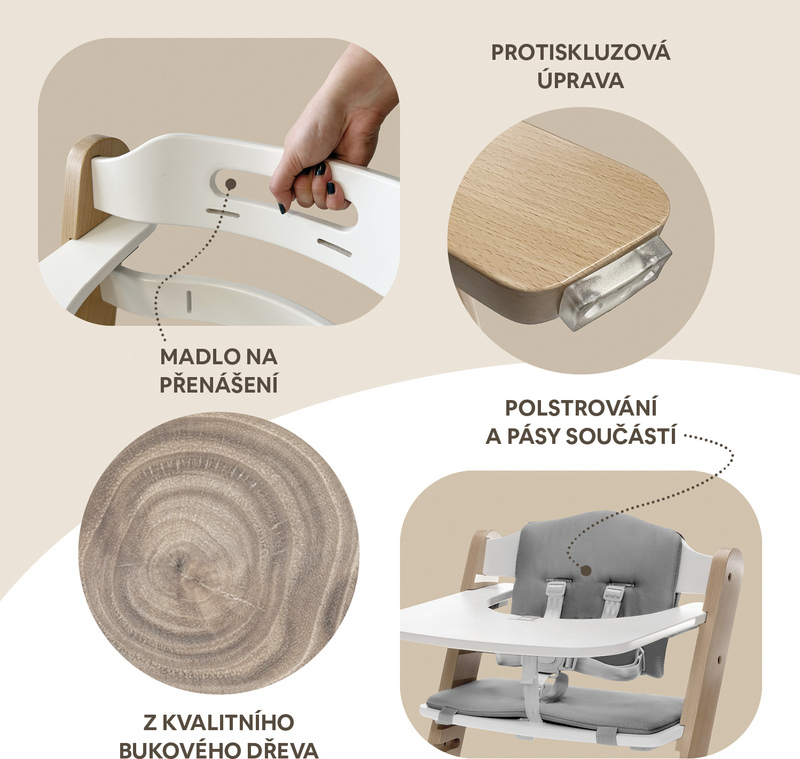 PROTISKLUZOVÁ ÚPRAVA

MADLO NA PŘENÁŠENÍ

POLSTROVÁNÍ A PÁSY SOUČÁSTÍ

Z KVALITNÍHO BUKOVÉHO DŘEVA