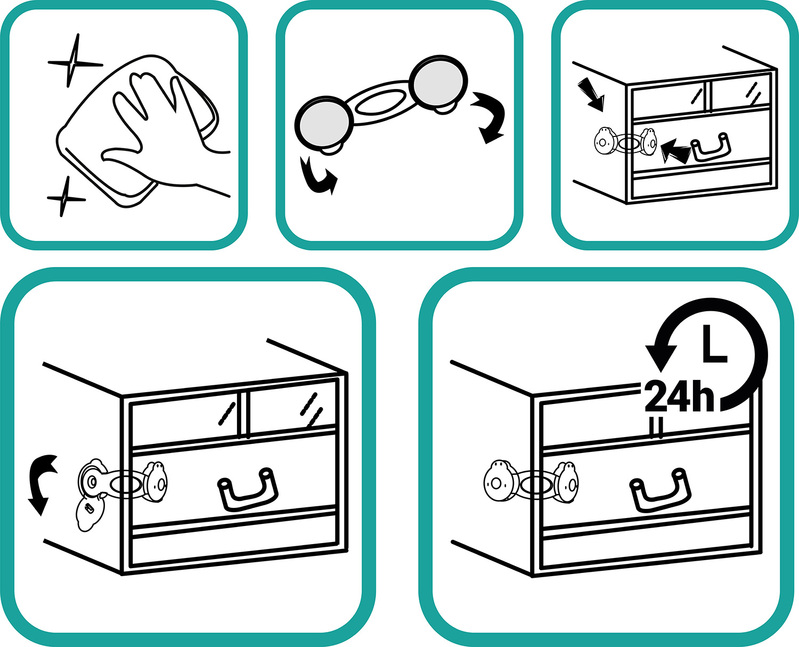 24h