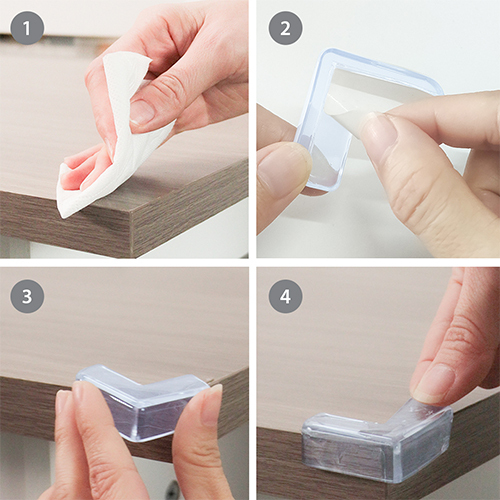 1

2

3

4