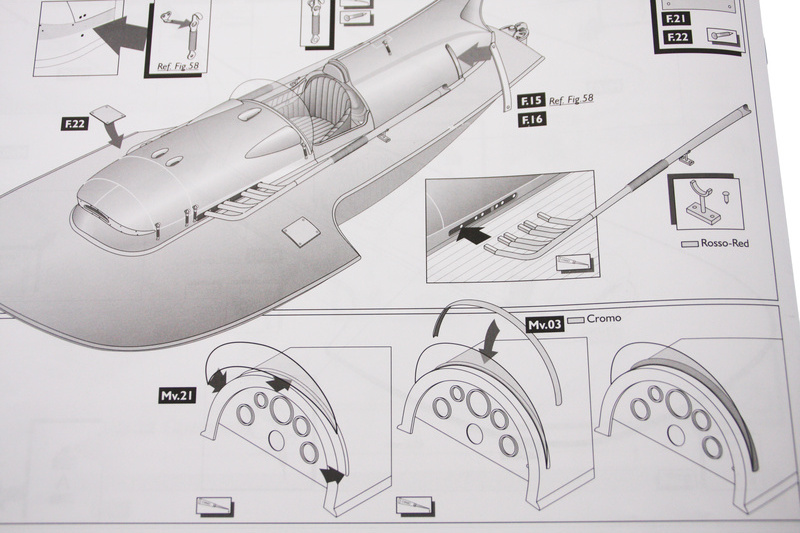 Ref. Fig 58

F.21
F.22

F.22

F.15 Ref. Fig 58
F.16

Rosso-Red

Mv.03 Cromo

Mv.21