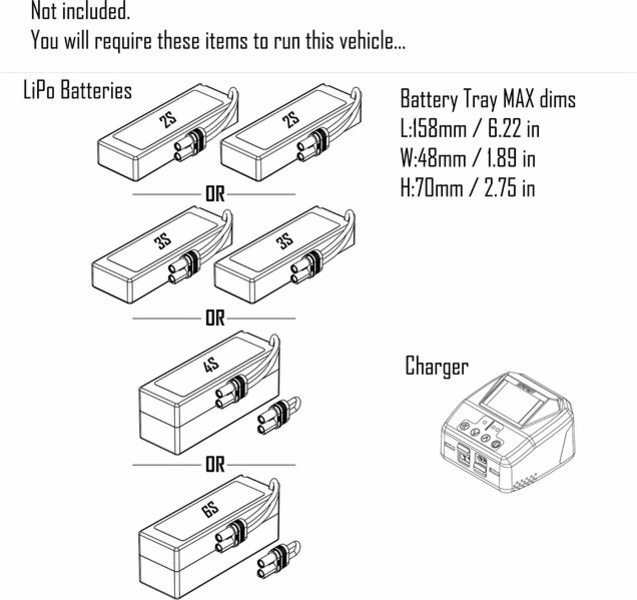 Not included.
You will require these items to run this vehicle...

LiPo Batteries

2S 2S

OR

3S 3S

OR

4S

OR

6S

Battery Tray MAX dims
L:158mm / 6.22 in
W:48mm / 1.89 in
H:70mm / 2.75 in

Charger