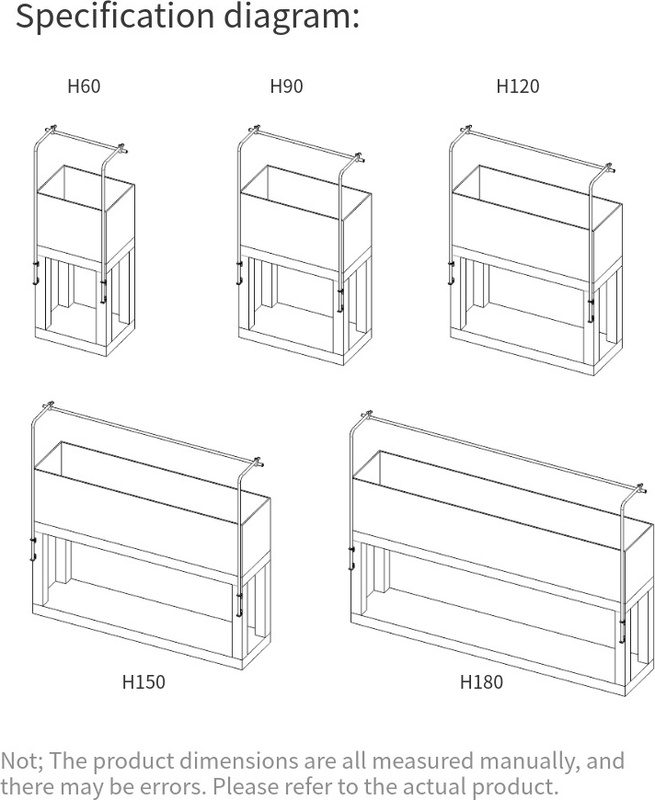 Specification diagram:

H60

H90

H120

H150

H180

Not; The product dimensions are all measured manually, and there may be errors. Please refer to the actual product.