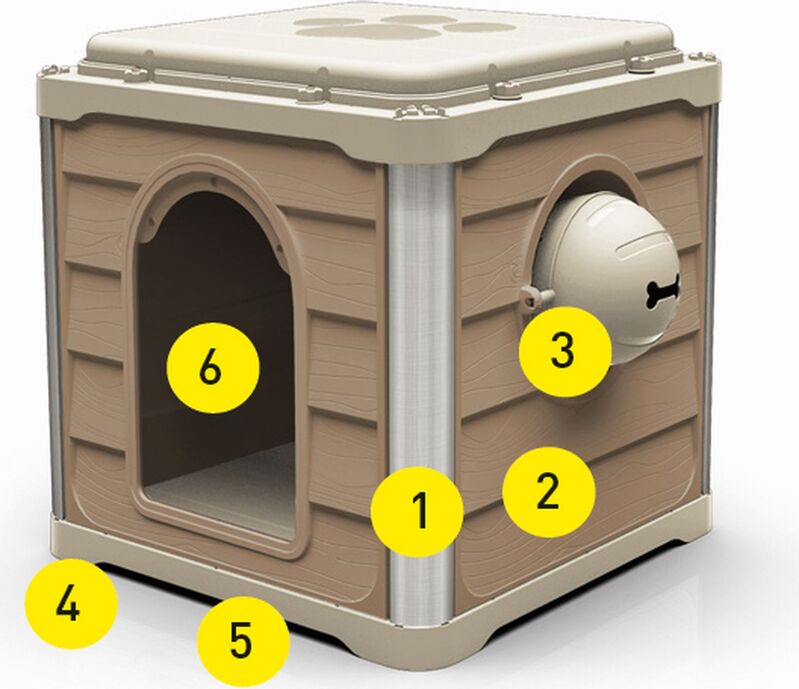 6
3
1
2
4
5