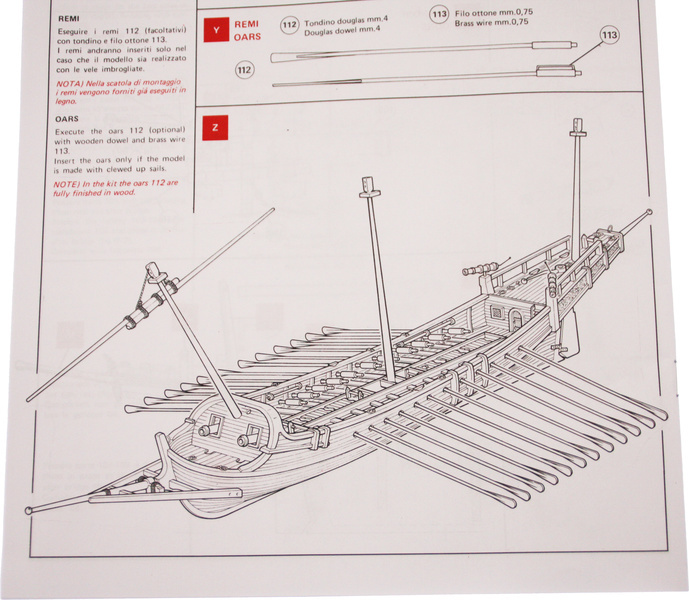 REMI

Eseguire i remi 112 (facoltativi) con tondino e filo ottone 113. I remi andranno inseriti solo nel caso che il modello sia realizzato con le vele imbrogliate.

NOTA) Nella scatola di montaggio i remi vengono forniti già eseguiti in legno.

OARS

Execute the oars 112 (optional) with wooden dowel and brass wire 113. Insert the oars only if the model is made with clewed up sails.

NOTE) In the kit the oars 112 are fully finished in wood.

Y REMI OARS

112 Tondino douglas mm.4
Douglas dowel mm.4

113 Filo ottone mm.0,75
Brass wire mm.0,75

113

112

Z