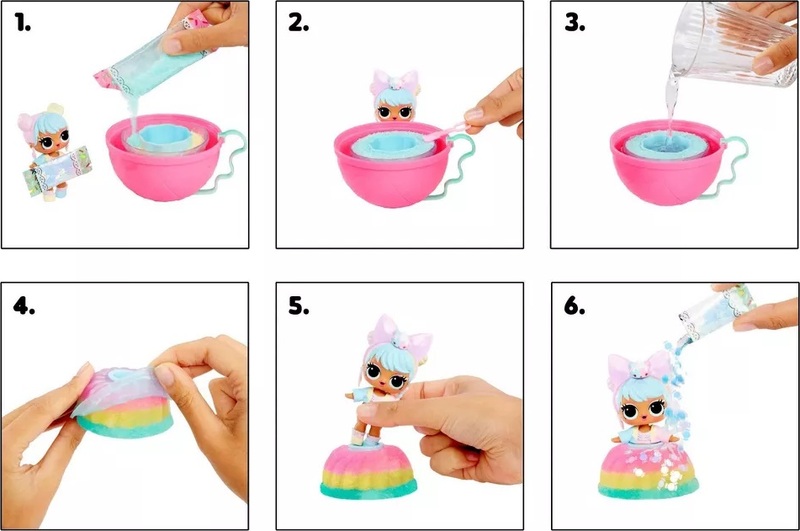 1.

2.

3.

4.

5.

6.