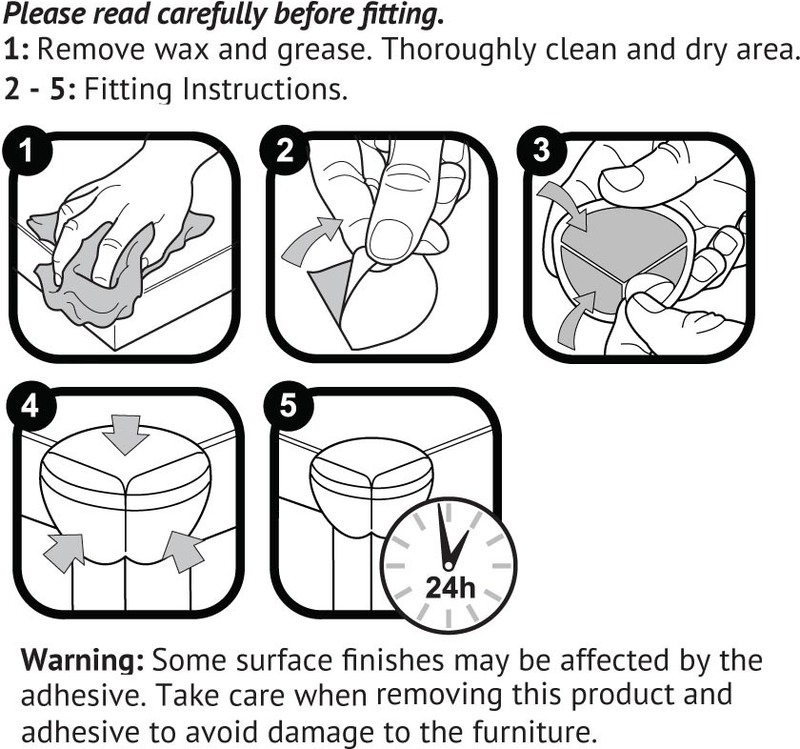 Please read carefully before fitting.
1: Remove wax and grease. Thoroughly clean and dry area.
2 - 5: Fitting Instructions.

1

2

3

4

5

24h

Warning: Some surface finishes may be affected by the adhesive. Take care when removing this product and adhesive to avoid damage to the furniture.