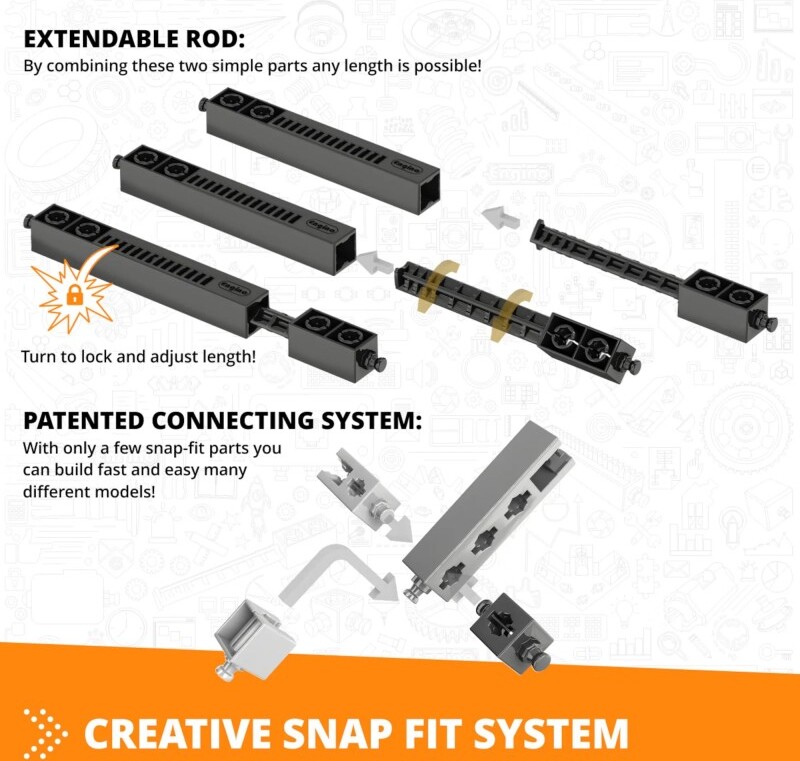 EXTENDABLE ROD:
By combining these two simple parts any length is possible!

Engino

Engino

Engino

Turn to lock and adjust length!

PATENTED CONNECTING SYSTEM:
With only a few snap-fit parts you can build fast and easy many different models!

CREATIVE SNAP FIT SYSTEM