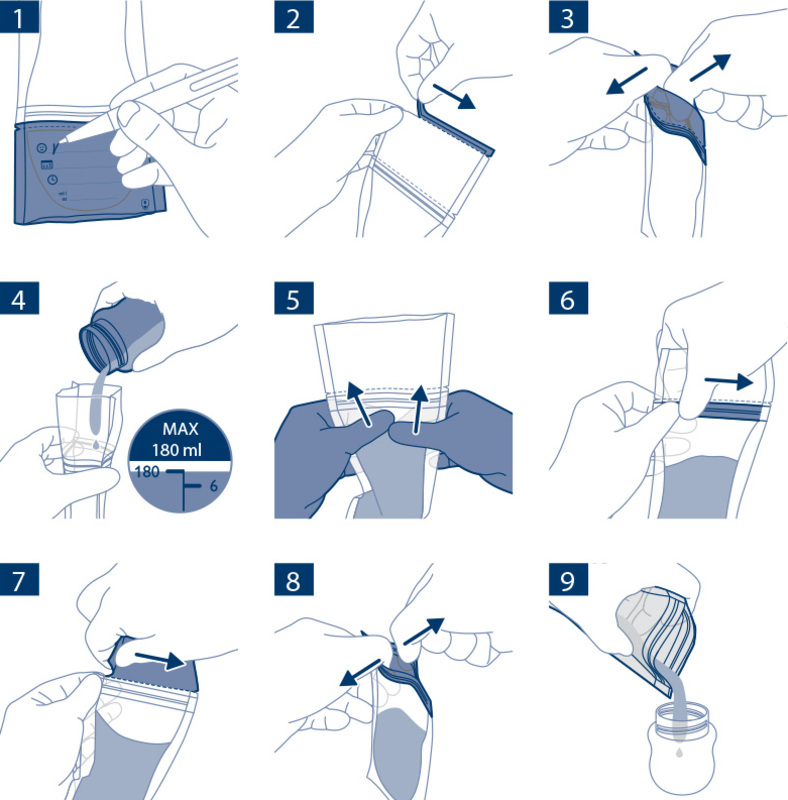 1

2

3

4

MAX
180 ml
180
6

5

6

7

8

9