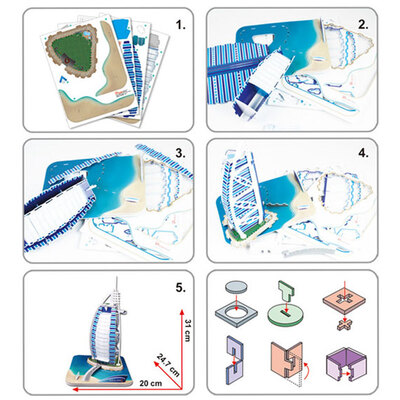 1.

2.

3.

4.

5.

31 cm

24,7 cm

20 cm