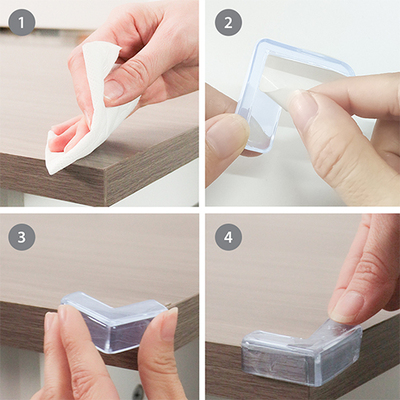 1

2

3

4