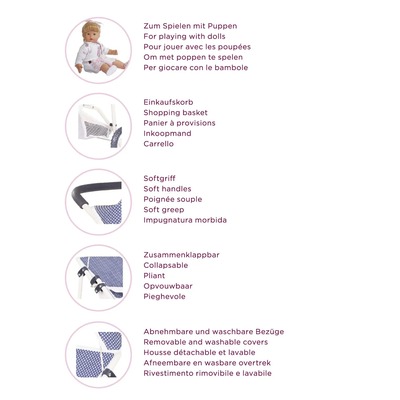 Zum Spielen mit Puppen
For playing with dolls
Pour jouer avec les poupées
Om met poppen te spelen
Per giocare con le bambole

Einkaufskorb
Shopping basket
Panier à provisions
Inkoopmand
Carrello

Softgriff
Soft handles
Poignée souple
Soft greep
Impugnatura morbida

Zusammenklappbar
Collapsable
Pliant
Opvouwbaar
Pieghevole

Abnehmbare und waschbare Bezüge
Removable and washable covers
Housse détachable et lavable
Afneembare en wasbare overtrek
Rivestimento rimovibile e lavabile