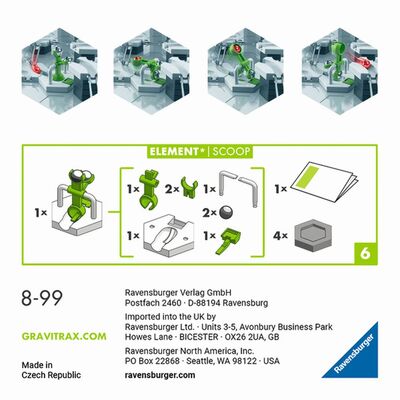 ELEMENT* | SCOOP

1×

1× 2× 1×

2×

1× 1×

1×

4×

6

8-99

GRAVITRAX.COM

Made in Czech Republic

Ravensburger Verlag GmbH
Postfach 2460 · D-88194 Ravensburg

Imported into the UK by
Ravensburger Ltd. · Units 3-5, Avonbury Business Park
Howes Lane · BICESTER · OX26 2UA, GB

Ravensburger North America, Inc.
PO Box 22868 · Seattle, WA 98122 · USA

ravensburger.com

Ravensburger