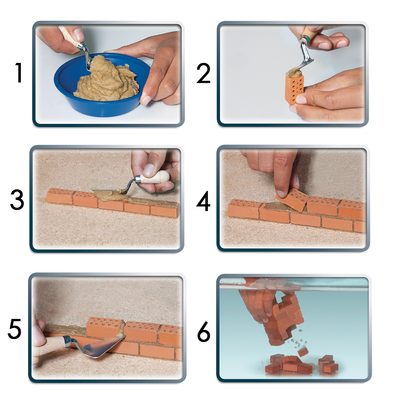 1

2

3

4

5

6