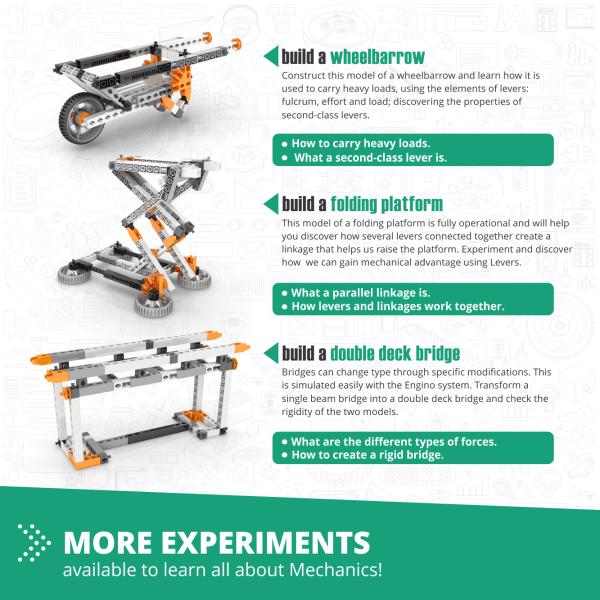 build a wheelbarrow

Construct this model of a wheelbarrow and learn how it is used to carry heavy loads, using the elements of levers: fulcrum, effort and load; discovering the properties of second-class levers.

• How to carry heavy loads.
• What a second-class lever is.

build a folding platform

This model of a folding platform is fully operational and will help you discover how several levers connected together create a linkage that helps us raise the platform. Experiment and discover how we can gain mechanical advantage using Levers.

• What a parallel linkage is.
• How levers and linkages work together.

build a double deck bridge

Bridges can change type through specific modifications. This is simulated easily with the Engino system. Transform a single beam bridge into a double deck bridge and check the rigidity of the two models.

• What are the different types of forces.
• How to create a rigid bridge.

MORE EXPERIMENTS
available to learn all about Mechanics!