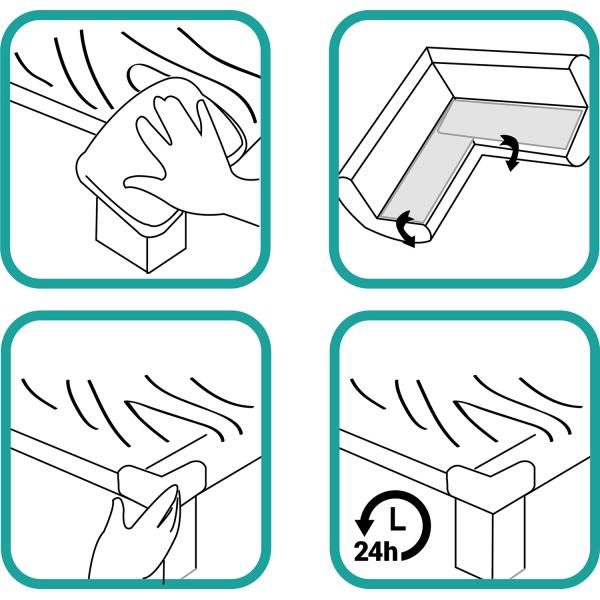 24h