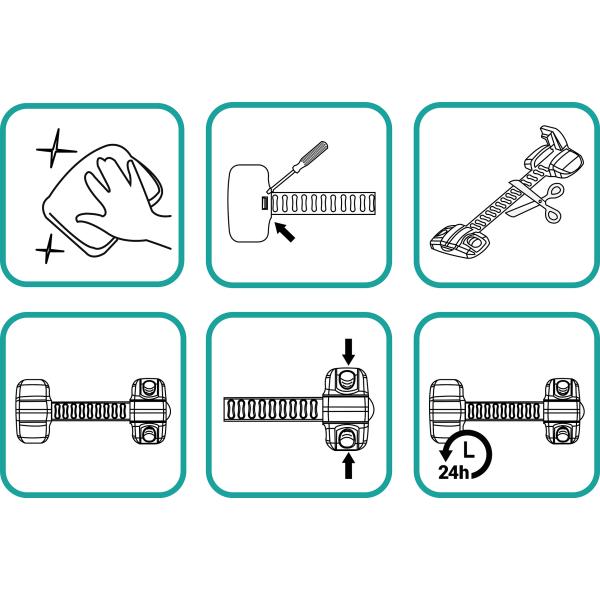 24h