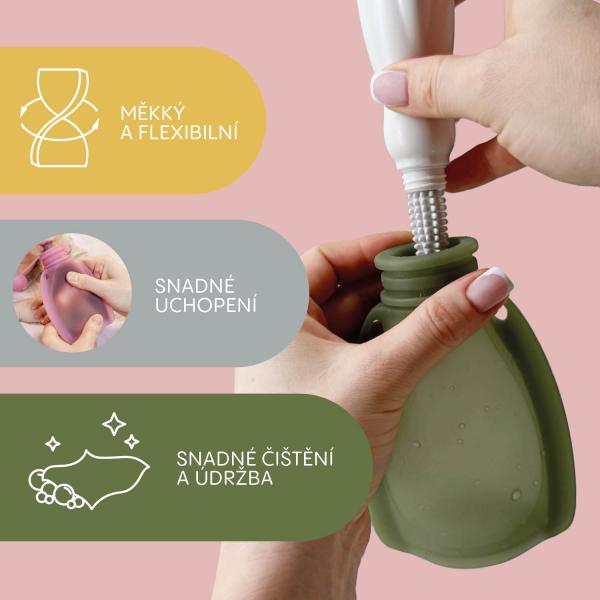 MĚKKÝ
A FLEXIBILNÍ

SNADNÉ
UCHOPENÍ

SNADNÉ ČIŠTĚNÍ
A ÚDRŽBA