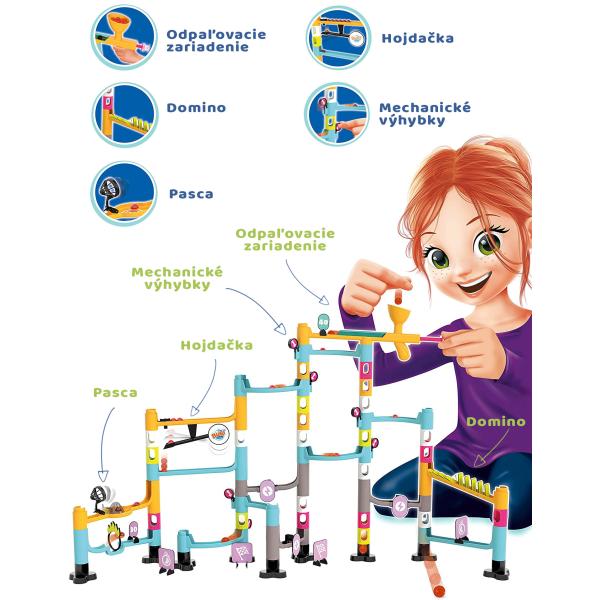 Odpaľovacie zariadenie

Hojdačka

Domino

Mechanické výhybky

Pasca

Odpaľovacie zariadenie

Mechanické výhybky

Hojdačka

Pasca

Domino