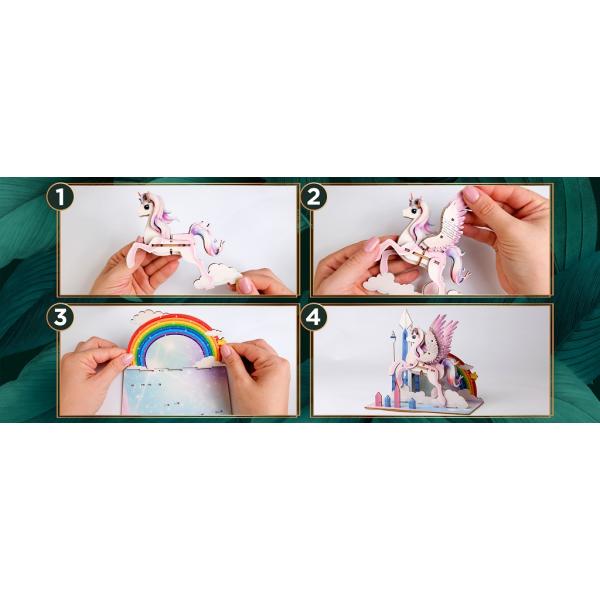 1

2

3

4