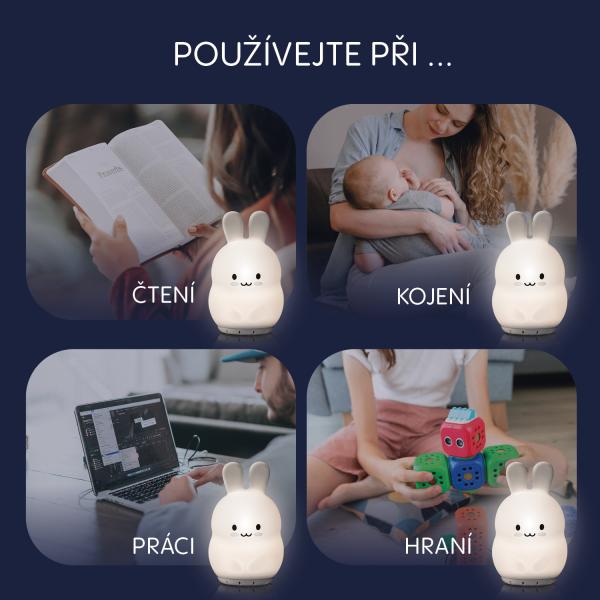 POUŽÍVEJTE PŘI ...

ČTENÍ

KOJENÍ

PRÁCI

HRANÍ