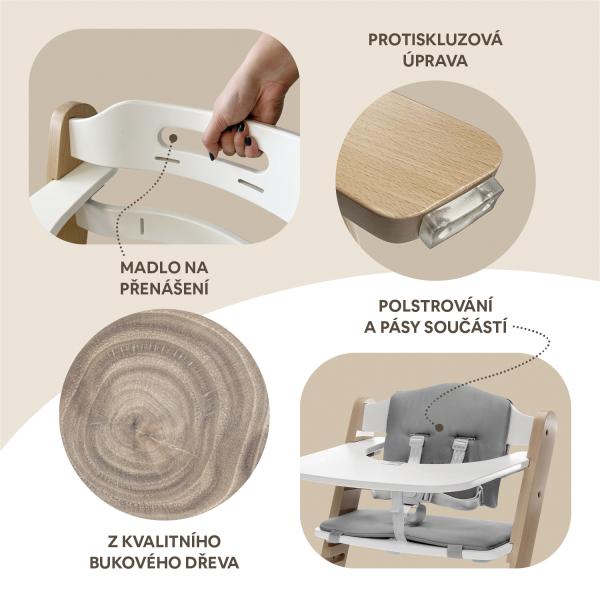 PROTISKLUZOVÁ ÚPRAVA

MADLO NA PŘENÁŠENÍ

POLSTROVÁNÍ A PÁSY SOUČÁSTÍ

Z KVALITNÍHO BUKOVÉHO DŘEVA