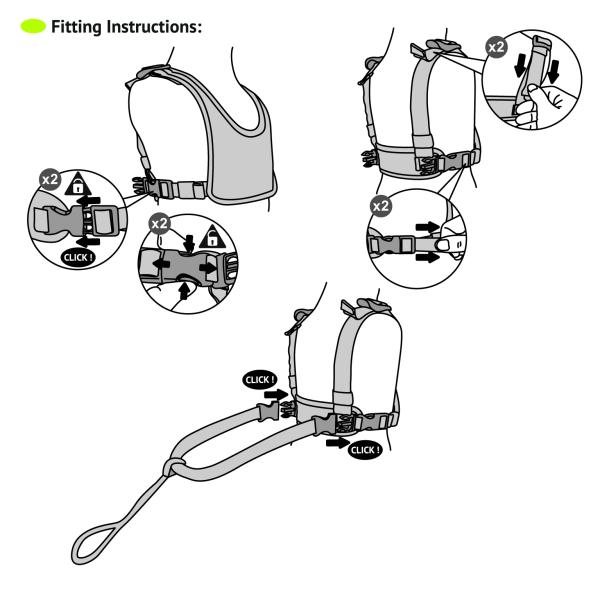 Fitting Instructions:

x2

CLICK !

x2

x2

x2

CLICK !

CLICK !