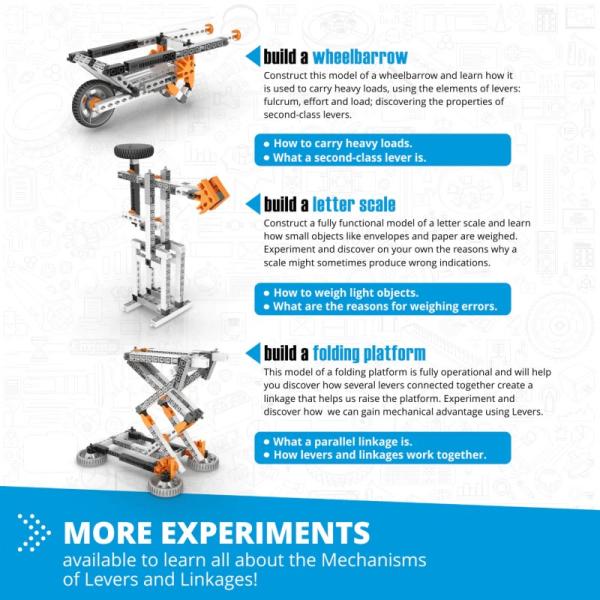 build a wheelbarrow

Construct this model of a wheelbarrow and learn how it is used to carry heavy loads, using the elements of levers: fulcrum, effort and load; discovering the properties of second-class levers.

• How to carry heavy loads.
• What a second-class lever is.

build a letter scale

Construct a fully functional model of a letter scale and learn how small objects like envelopes and paper are weighed. Experiment and discover on your own the reasons why a scale might sometimes produce wrong indications.

• How to weigh light objects.
• What are the reasons for weighing errors.

build a folding platform

This model of a folding platform is fully operational and will help you discover how several levers connected together create a linkage that helps us raise the platform. Experiment and discover how we can gain mechanical advantage using Levers.

• What a parallel linkage is.
• How levers and linkages work together.

MORE EXPERIMENTS

available to learn all about the Mechanisms of Levers and Linkages!