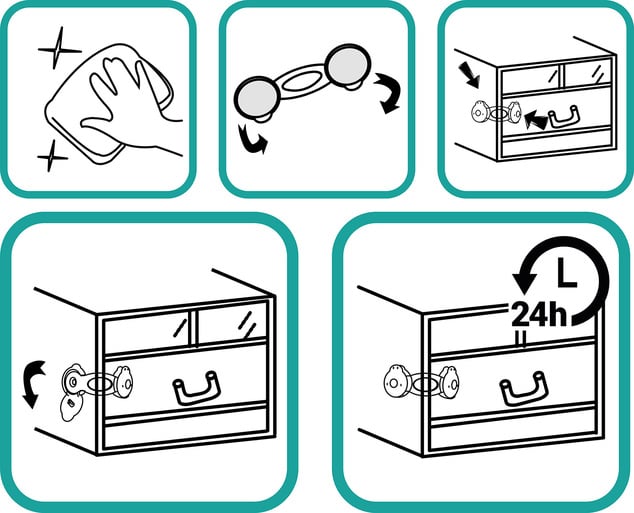 24h