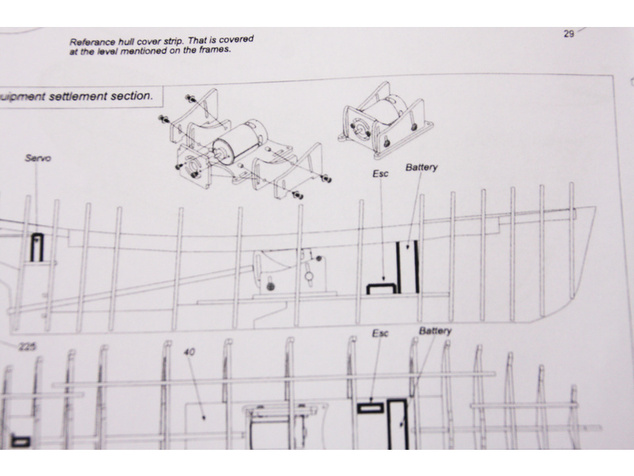 Referance hull cover strip. That is covered at the level mentioned on the frames.

29

uipment settlement section.

Servo

Esc

Battery

225

40

Esc

Battery